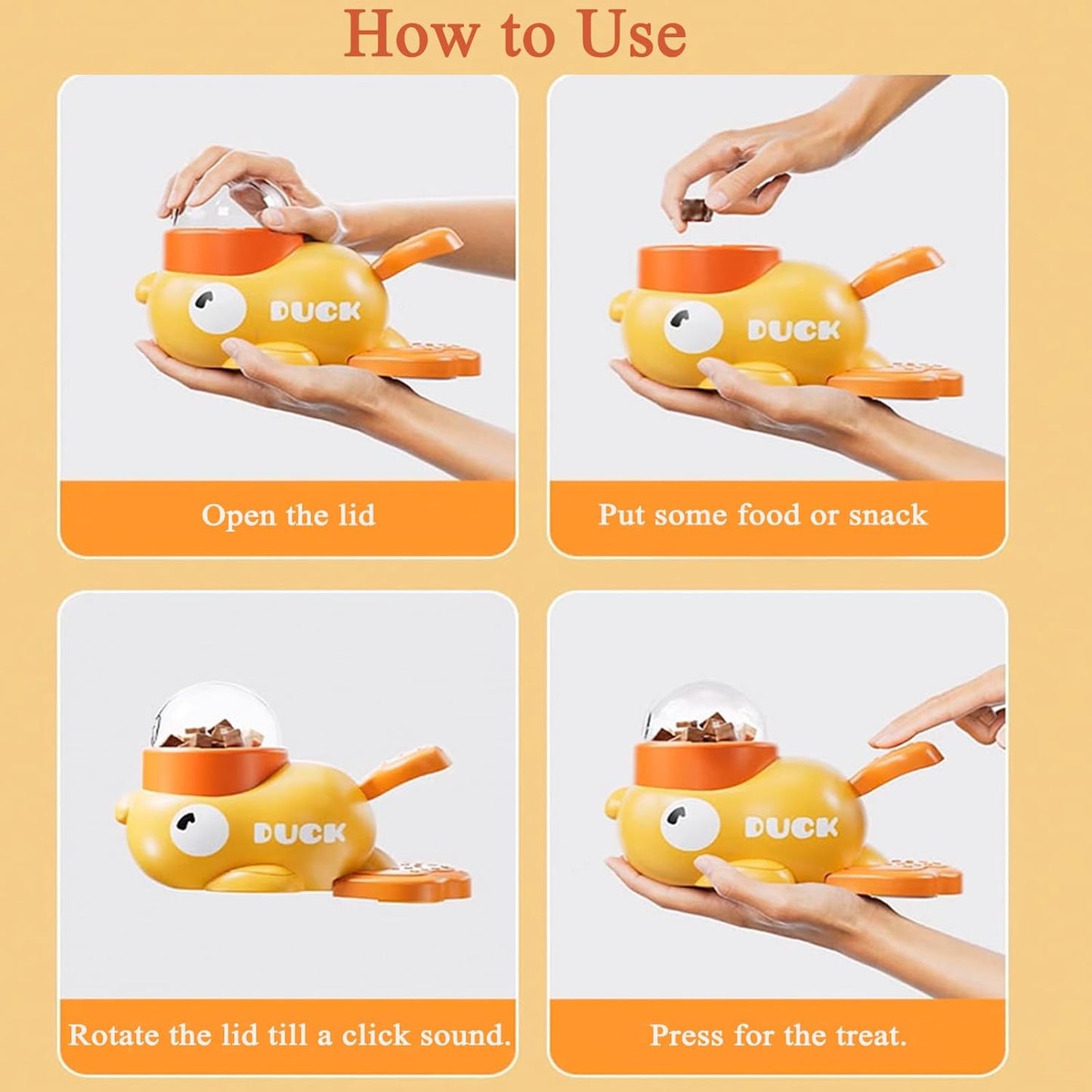 How to Use

DUCK

Open the lid

DUCK

Put some food or snack

DUCK

Rotate the lid till a click sound.

DUCK

Press for the treat.